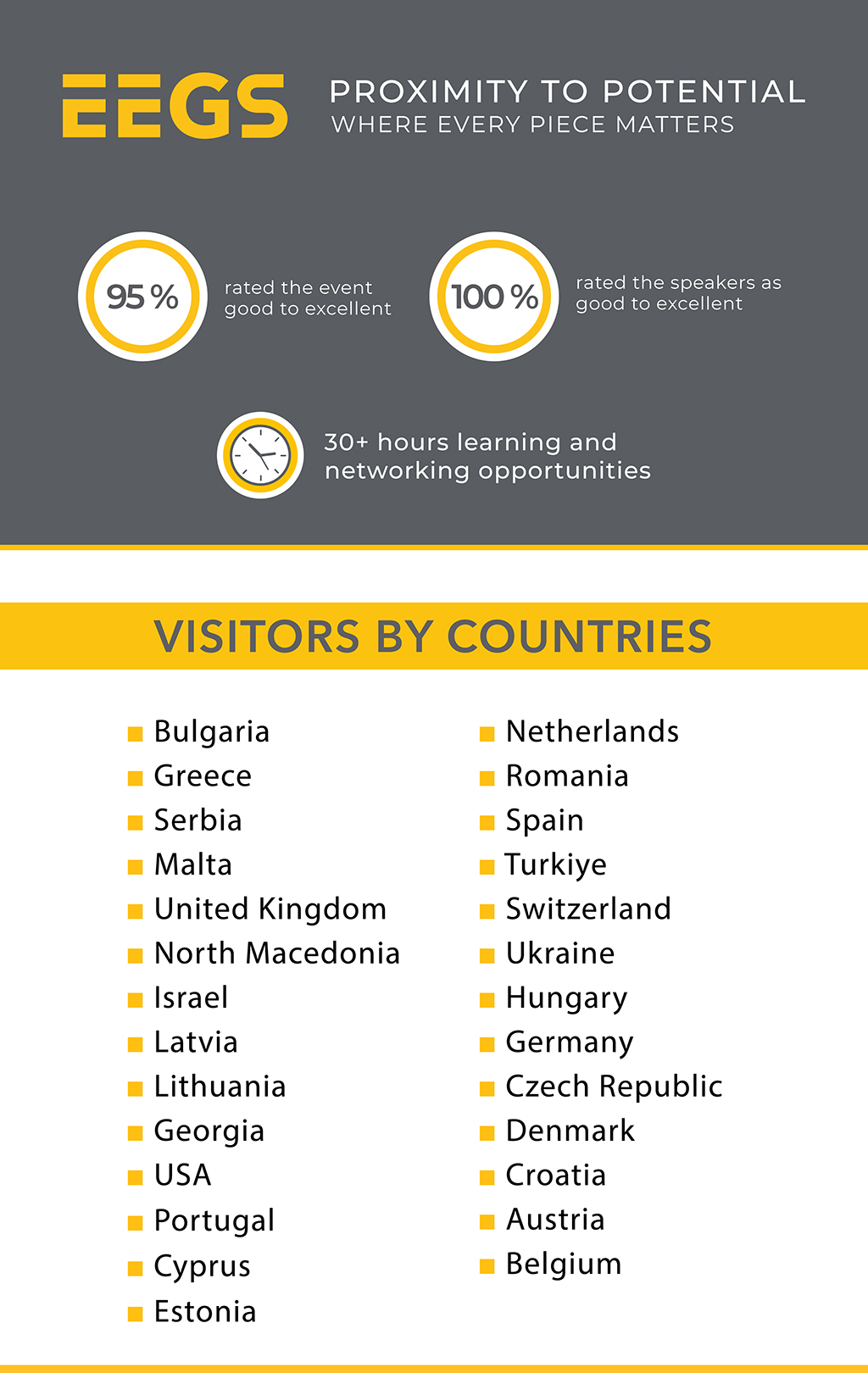 EEGS

PROXIMITY TO POTENTIAL
WHERE EVERY PIECE MATTERS

95 %
rated the event good to excellent

100 %
rated the speakers as good to excellent

30+ hours learning and networking opportunities

VISITORS BY COUNTRIES

- Bulgaria
- Greece
- Serbia
- Malta
- United Kingdom
- North Macedonia
- Israel
- Latvia
- Lithuania
- Georgia
- USA
- Portugal
- Cyprus
- Estonia

- Netherlands
- Romania
- Spain
- Turkiye
- Switzerland
- Ukraine
- Hungary
- Germany
- Czech Republic
- Denmark
- Croatia
- Austria
- Belgium